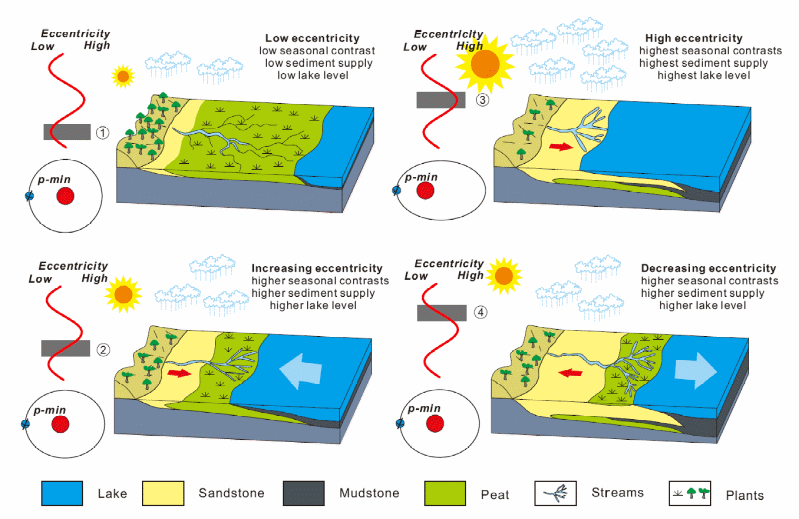 Eccentricity
Low High

①

p-min

Low eccentricity
low seasonal contrast
low sediment supply
low lake level

Eccentricity
Low High

③

p-min

High eccentricity
highest seasonal contrasts
highest sediment supply
highest lake level

Eccentricity
Low High

②

p-min

Increasing eccentricity
higher seasonal contrasts
higher sediment supply
higher lake level

Eccentricity
Low High

④

p-min

Decreasing eccentricity
higher seasonal contrasts
higher sediment supply
higher lake level

Lake Sandstone Mudstone Peat Streams Plants