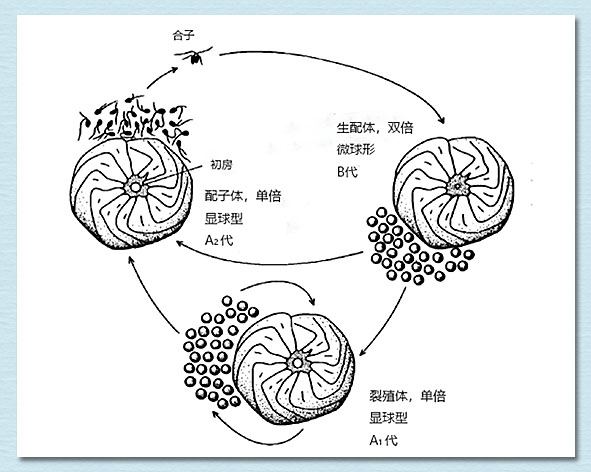 合子

生配体，双倍
微球形
B代

初房

配子体，单倍
显球型
$A_2$代

裂殖体，单倍
显球型
$A_1$代